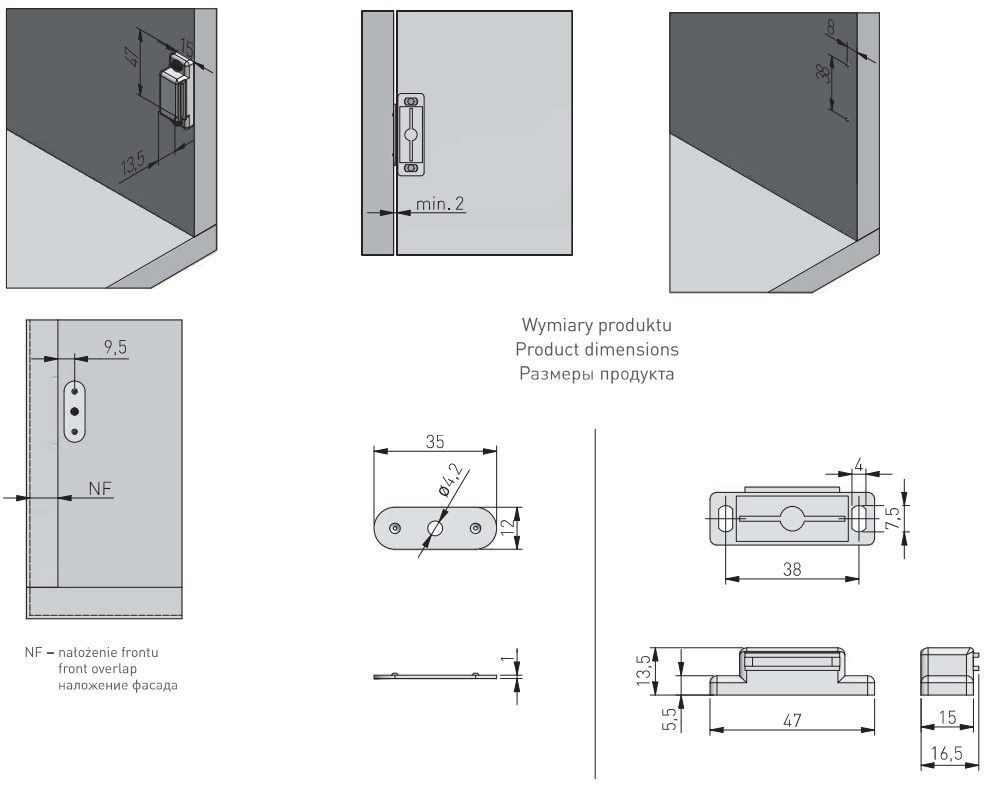 47
15
13,5

min. 2

8
38

9,5
NF

NF – nałożenie frontu
front overlap
наложение фасада

Wymiary produktu
Product dimensions
Размеры продукта

35
ø4,2
12
1

4
7,5
38

13,5
5,5
47
15
16,5