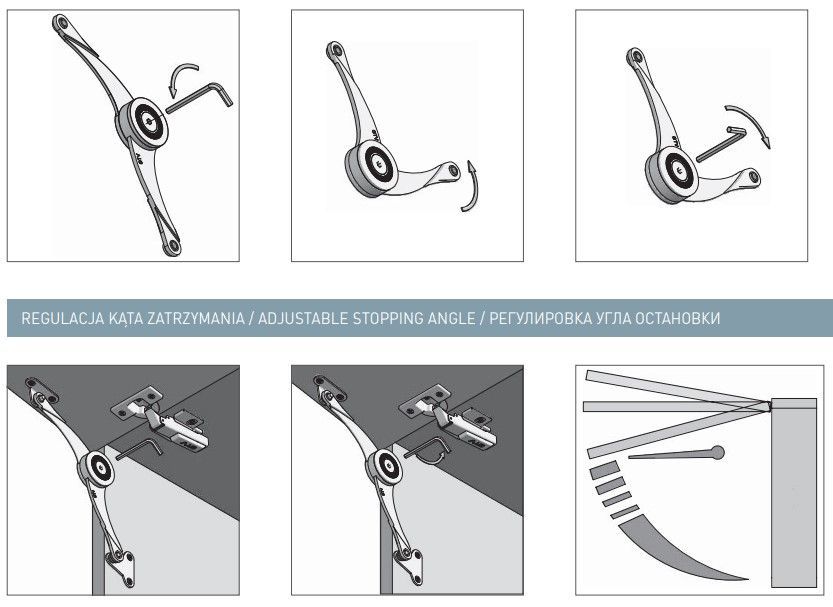 REGULACJA KĄTA ZATRZYMANIA / ADJUSTABLE STOPPING ANGLE / РЕГУЛИРОВКА УГЛА ОСТАНОВКИ