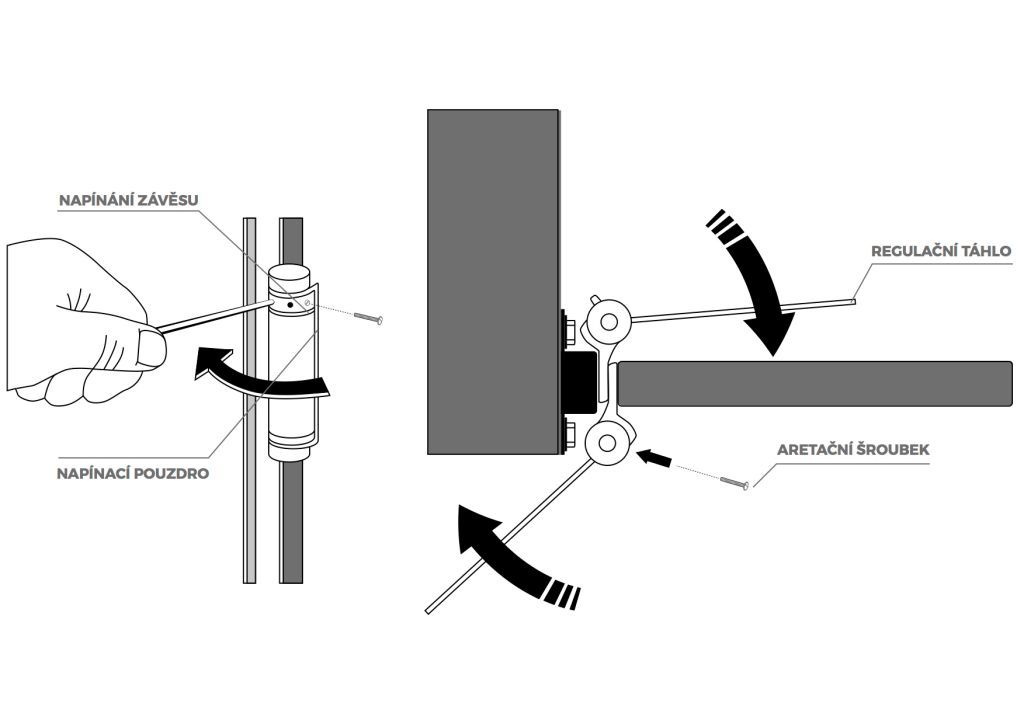 NAPÍNÁNÍ ZÁVĚSU

NAPÍNACÍ POUZDRO

REGULAČNÍ TÁHLO

ARETAČNÍ ŠROUBEK