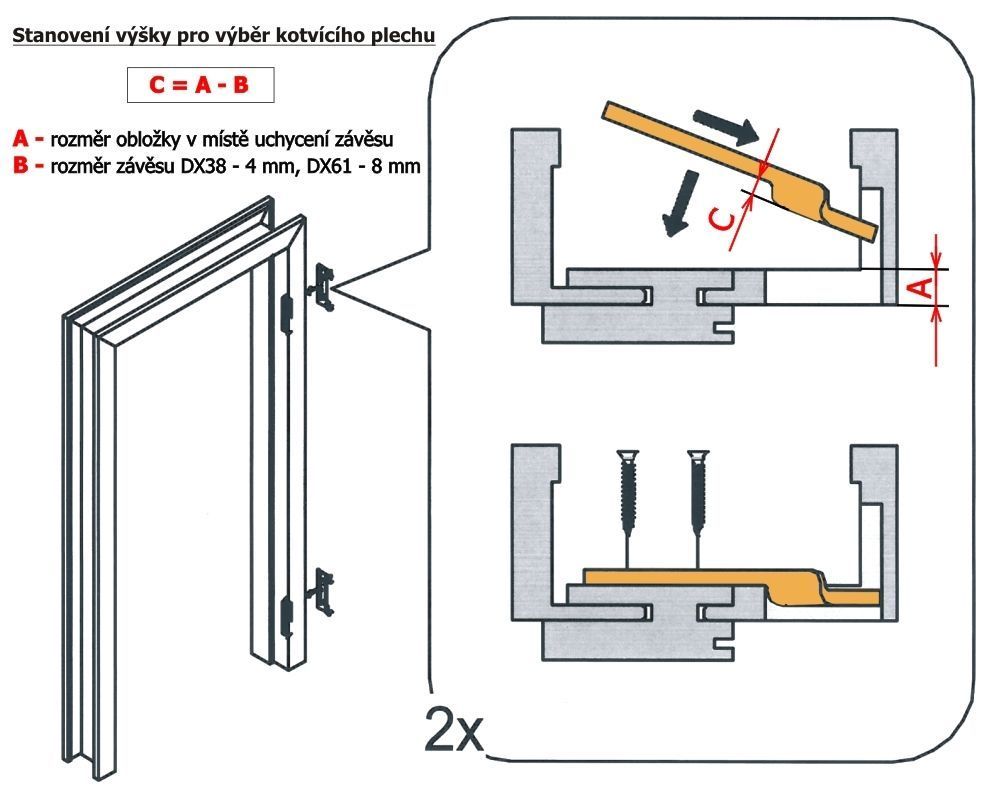 Stanovení výšky pro výběr kotvícího plechu

C = A - B

A - rozměr obložky v místě uchycení závěsu
B - rozměr závěsu DX38 - 4 mm, DX61 - 8 mm

C

A

2x